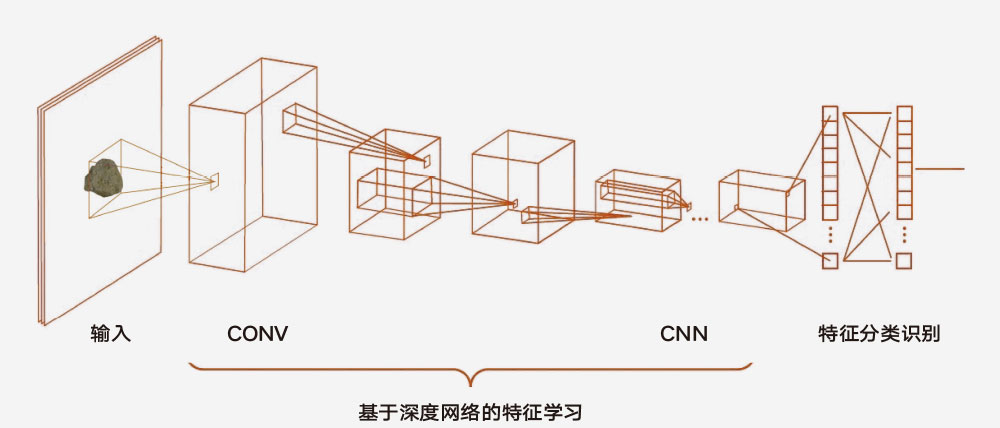 输入

CONV

CNN

特征分类识别

基于深度网络的特征学习